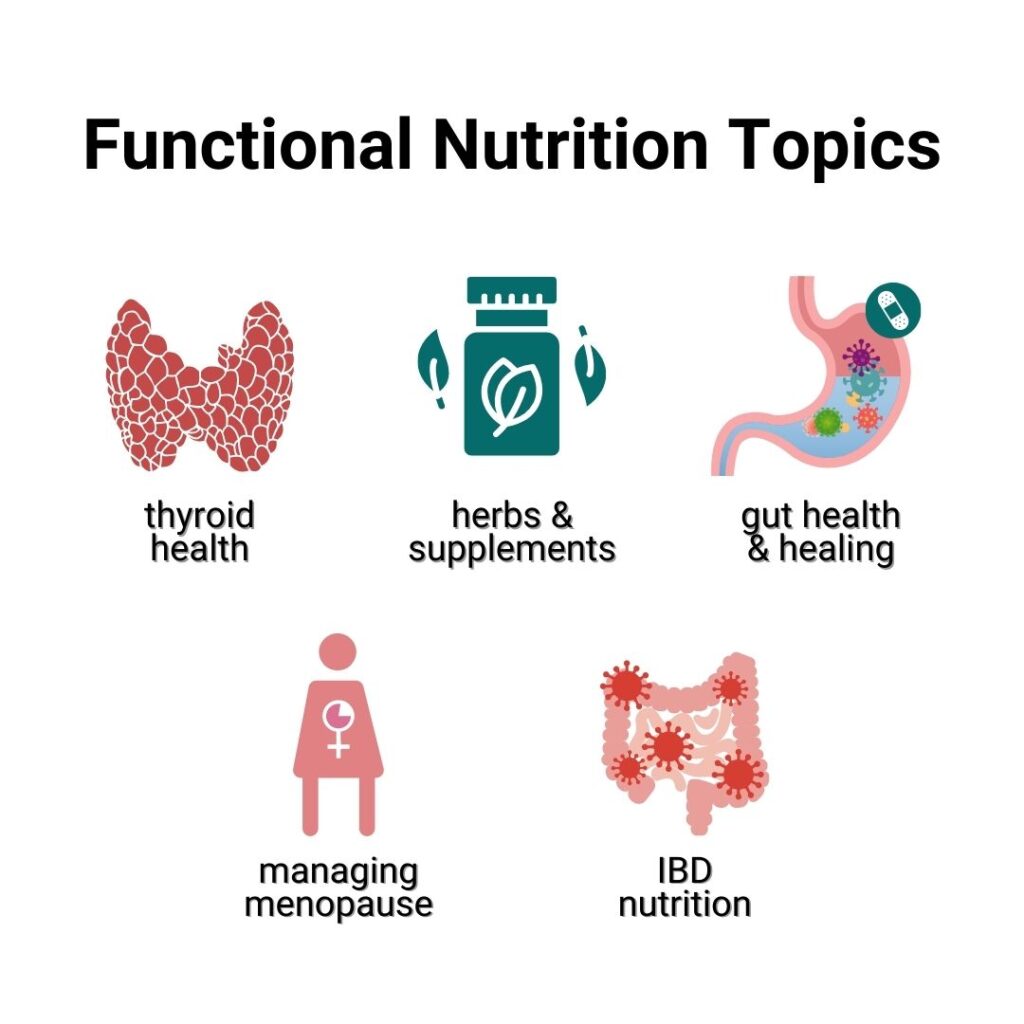 Functional Nutrition Topics

thyroid health

herbs & supplements

gut health & healing

managing menopause

IBD nutrition