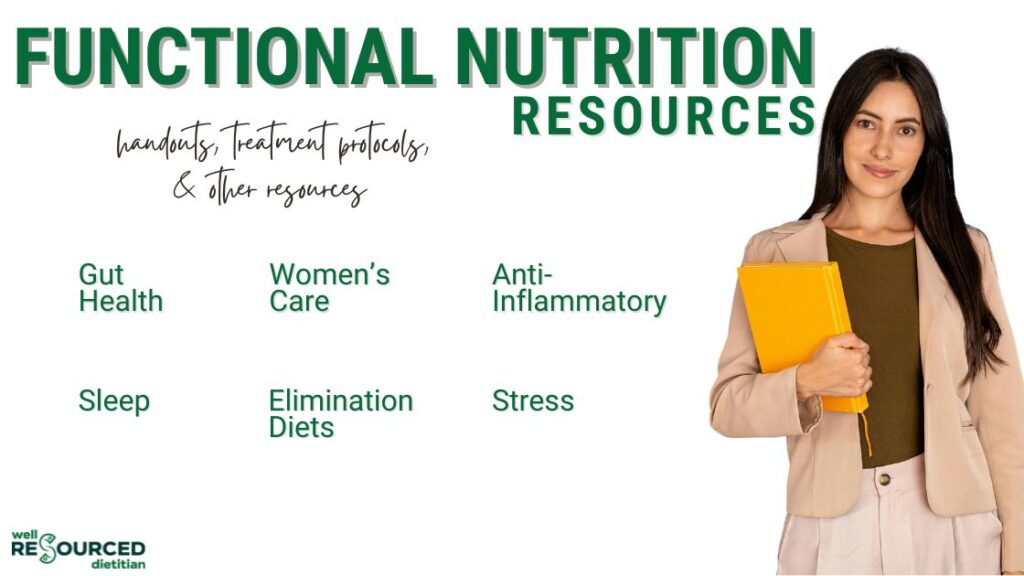 FUNCTIONAL NUTRITION
RESOURCES

handouts, treatment protocols, & other resources

Gut Health

Women's Care

Anti-Inflammatory

Sleep

Elimination Diets

Stress

well RESOURCED dietitian