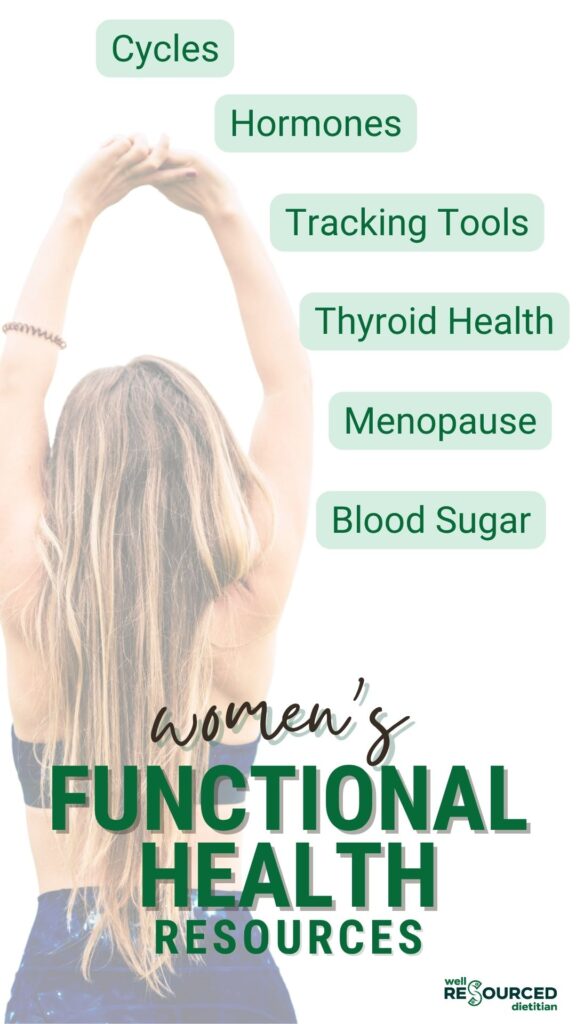 Cycles

Hormones

Tracking Tools

Thyroid Health

Menopause

Blood Sugar

women's
FUNCTIONAL
HEALTH
RESOURCES

well
RESOURCED
dietitian